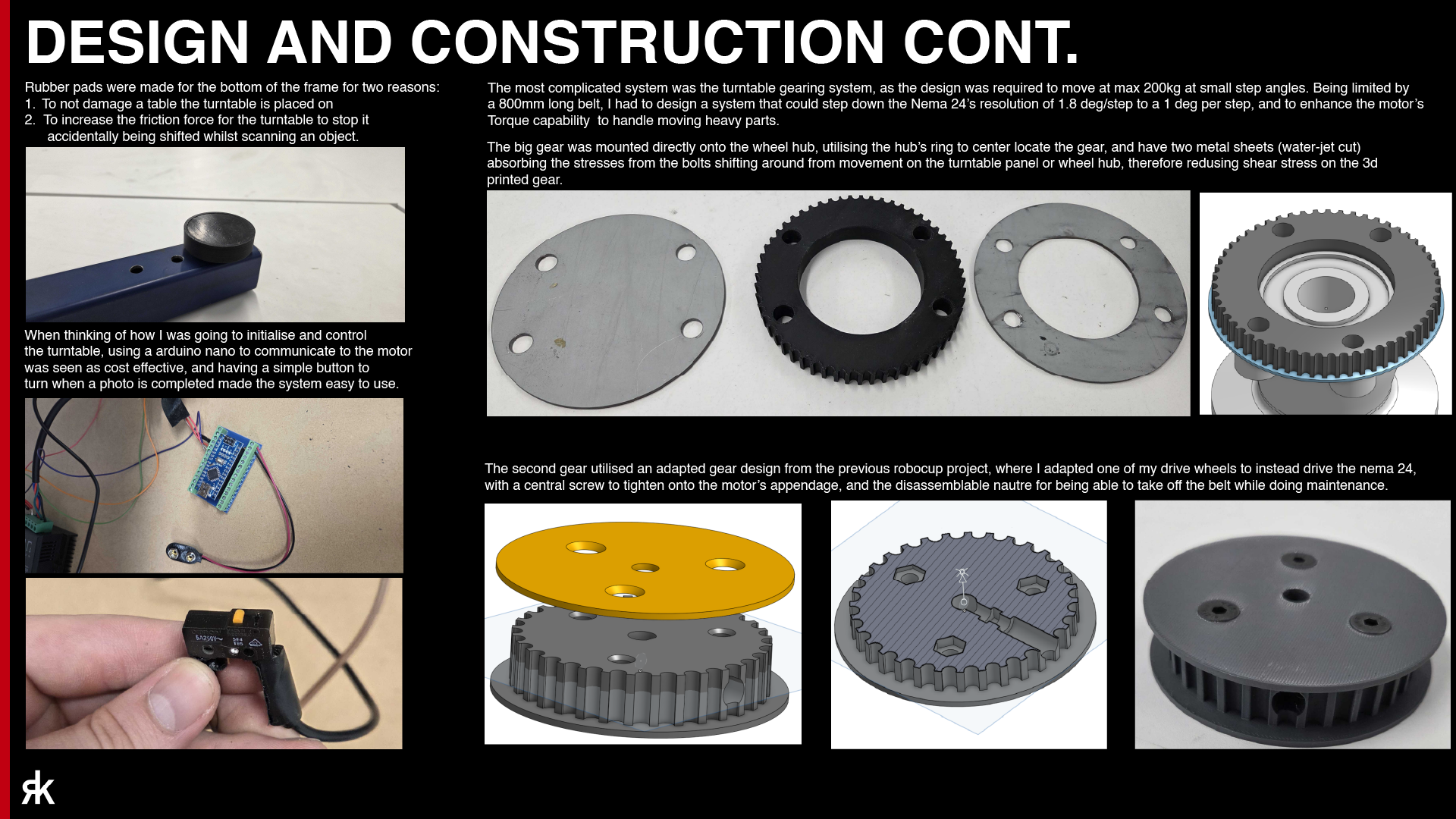 DESIGN AND CONSTRUCTION CONT.

Rubber pads were made for the bottom of the frame for two reasons:
1. To not damage a table the turntable is placed on
2. To increase the friction force for the turntable to stop it accidentally being shifted whilst scanning an object.

When thinking of how I was going to initialise and control the turntable, using a arduino nano to communicate to the motor was seen as cost effective, and having a simple button to turn when a photo is completed made the system easy to use.

5A250V~

The most complicated system was the turntable gearing system, as the design was required to move at max 200kg at small step angles. Being limited by a 800mm long belt, I had to design a system that could step down the Nema 24's resolution of 1.8 deg/step to a 1 deg per step, and to enhance the motor's Torque capability to handle moving heavy parts.

The big gear was mounted directly onto the wheel hub, utilising the hub's ring to center locate the gear, and have two metal sheets (water-jet cut) absorbing the stresses from the bolts shifting around from movement on the turntable panel or wheel hub, therefore redusing shear stress on the 3d printed gear.

The second gear utilised an adapted gear design from the previous robocup project, where I adapted one of my drive wheels to instead drive the nema 24, with a central screw to tighten onto the motor's appendage, and the disassemblable nautre for being able to take off the belt while doing maintenance.

RK